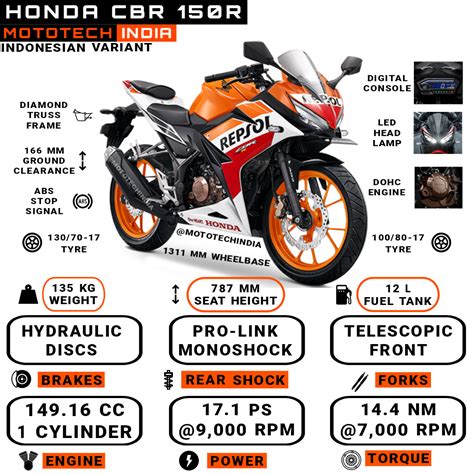 HONDA CBR 150R
MOTOTECH INDIA
INDONESIAN VARIANT

DIAMOND TRUSS FRAME

166 MM GROUND CLEARANCE

ABS STOP SIGNAL

ABS

130/70-17 TYRE

DIGITAL CONSOLE

LED HEAD LAMP

DOHC ENGINE

100/80-17 TYRE

REPSOL

REPSOL

MOTOTECHINDIA

HONDA

@MOTOTECHINDIA

1311 MM WHEELBASE

135 KG WEIGHT

787 MM SEAT HEIGHT

12 L FUEL TANK

HYDRAULIC DISCS

BRAKES

PRO-LINK MONOSHOCK

REAR SHOCK

TELESCOPIC FRONT

FORKS

149.16 CC 1 CYLINDER

ENGINE

17.1 PS @9,000 RPM

POWER

14.4 NM @7,000 RPM

TORQUE