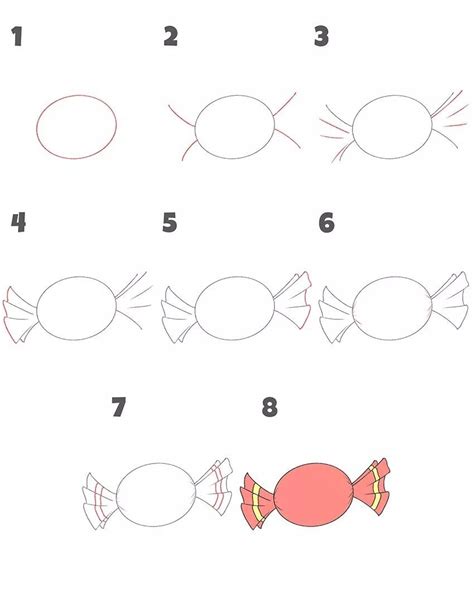 1

2

3

4

5

6

7

8