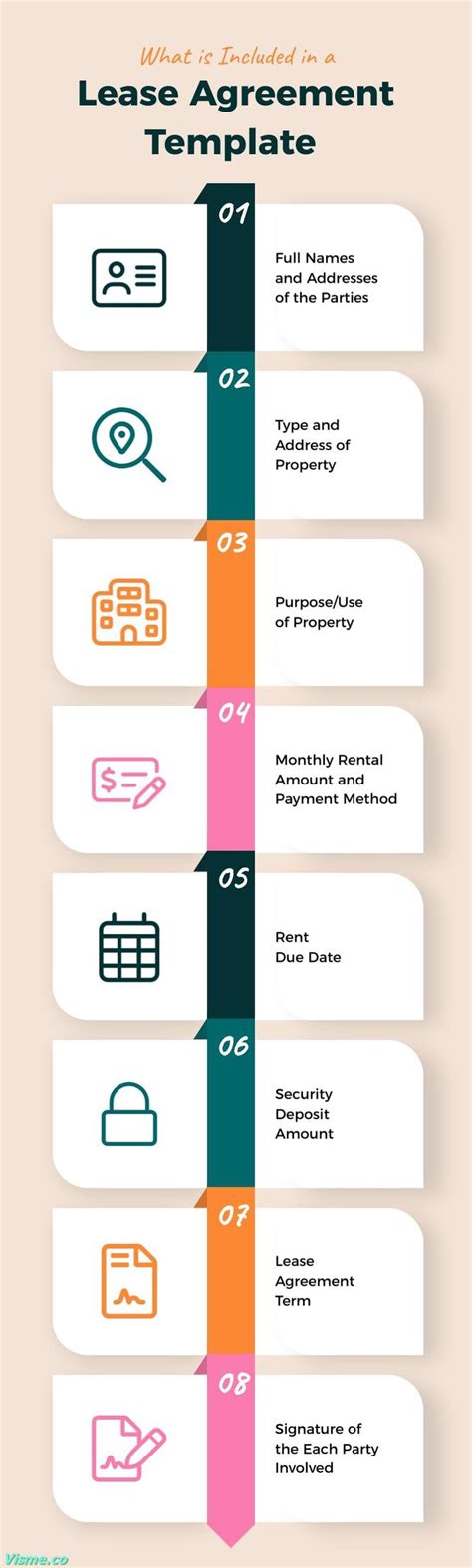 What is Included in a
Lease Agreement Template

01
Full Names and Addresses of the Parties

02
Type and Address of Property

03
Purpose/Use of Property

04
Monthly Rental Amount and Payment Method

05
Rent Due Date

06
Security Deposit Amount

07
Lease Agreement Term

08
Signature of the Each Party Involved

Visme.co