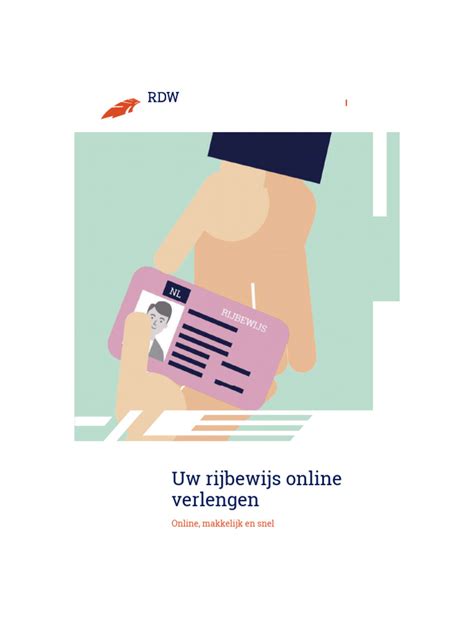 RDW

NL

RIJBEWIJS

Uw rijbewijs online verlengen

Online, makkelijk en snel